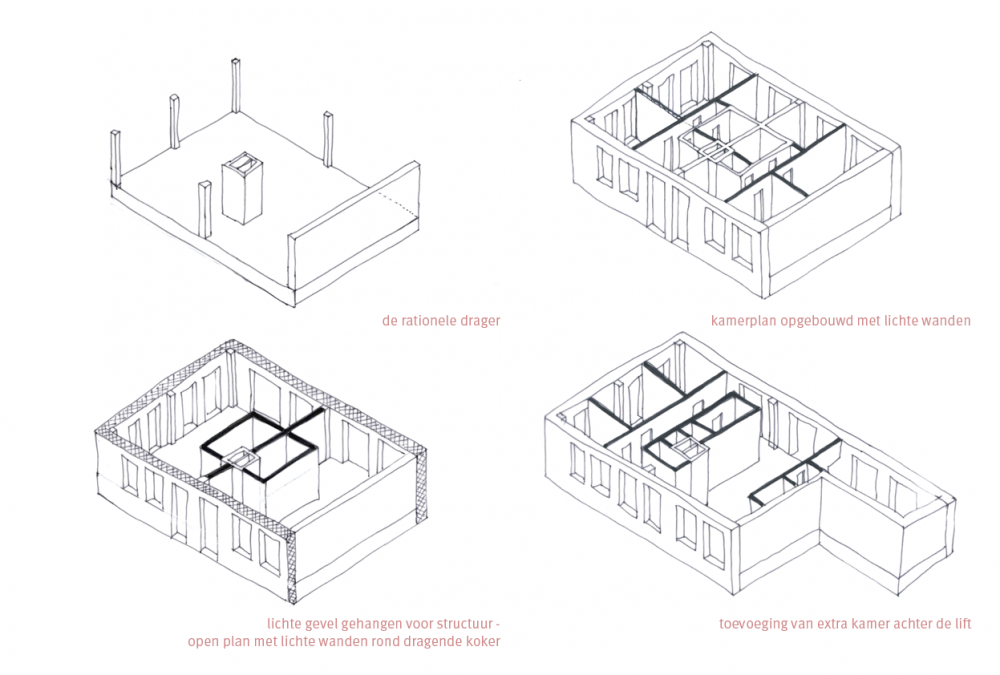 de rationele drager

kamerplan opgebouwd met lichte wanden

lichte gevel gehangen voor structuur -
open plan met lichte wanden rond dragende koker

toevoeging van extra kamer achter de lift